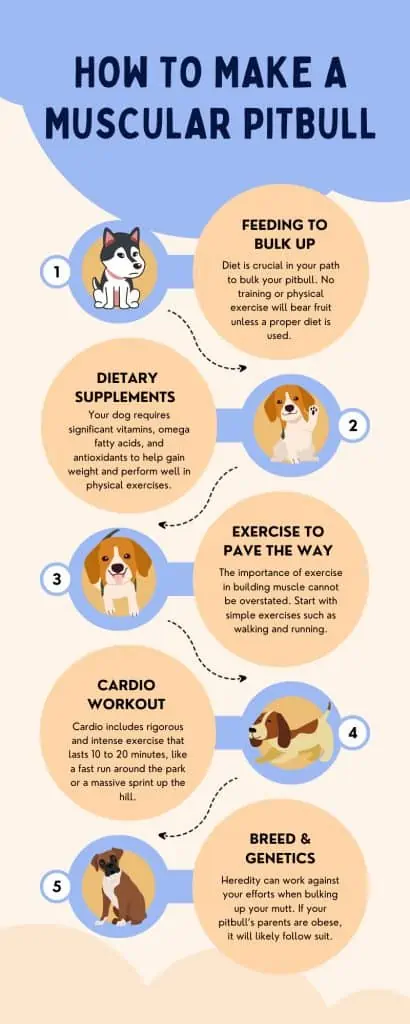 HOW TO MAKE A MUSCULAR PITBULL

1

FEEDING TO BULK UP

Diet is crucial in your path to bulk your pitbull. No training or physical exercise will bear fruit unless a proper diet is used.

DIETARY SUPPLEMENTS

Your dog requires significant vitamins, omega fatty acids, and antioxidants to help gain weight and perform well in physical exercises.

2

3

EXERCISE TO PAVE THE WAY

The importance of exercise in building muscle cannot be overstated. Start with simple exercises such as walking and running.

CARDIO WORKOUT

Cardio includes rigorous and intense exercise that lasts 10 to 20 minutes, like a fast run around the park or a massive sprint up the hill.

4

5

BREED & GENETICS

Heredity can work against your efforts when bulking up your mutt. If your pitbull's parents are obese, it will likely follow suit.